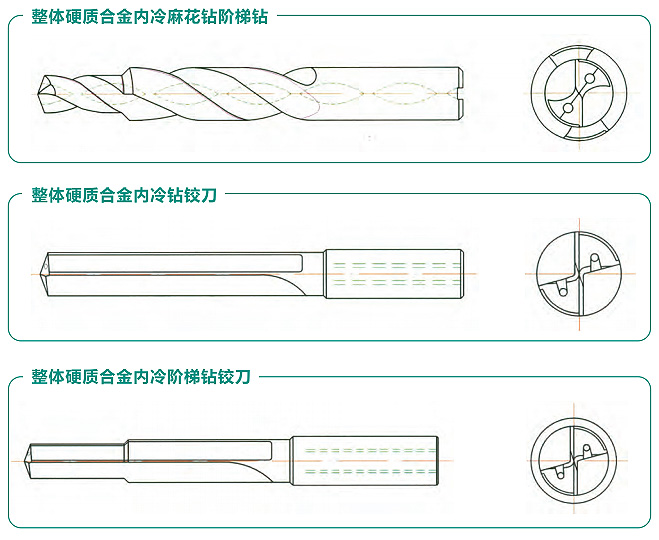 整体硬质合金内冷麻花钻阶梯钻

整体硬质合金内冷钻铰刀

整体硬质合金内冷阶梯钻铰刀