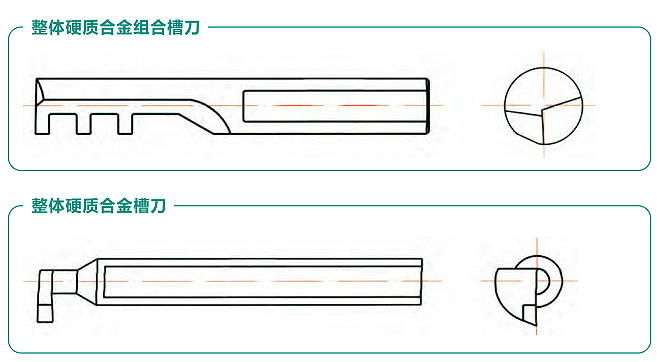 整体硬质合金组合槽刀

整体硬质合金槽刀